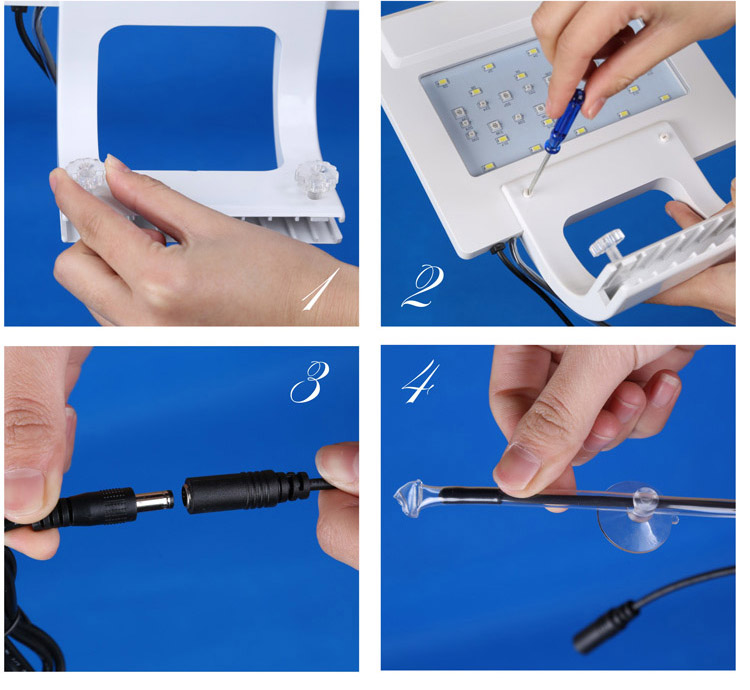 1

2

3

4