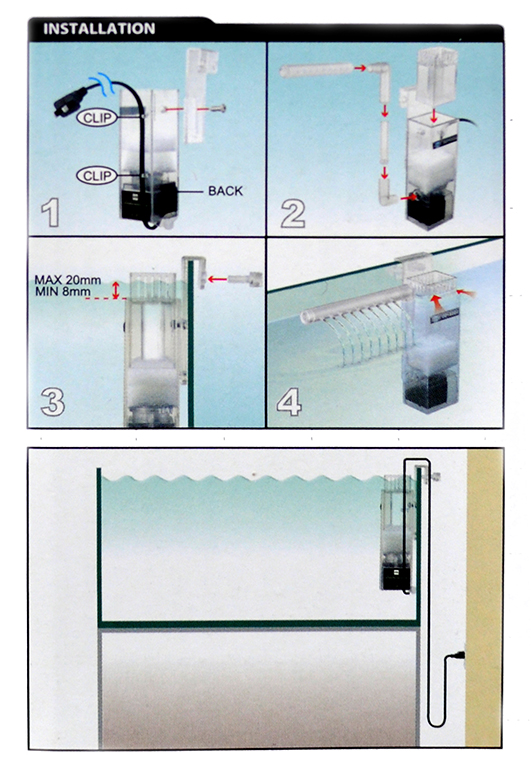 INSTALLATION

CLIP

CLIP

BACK

1

2

MAX 20mm
MIN 8mm

3

4