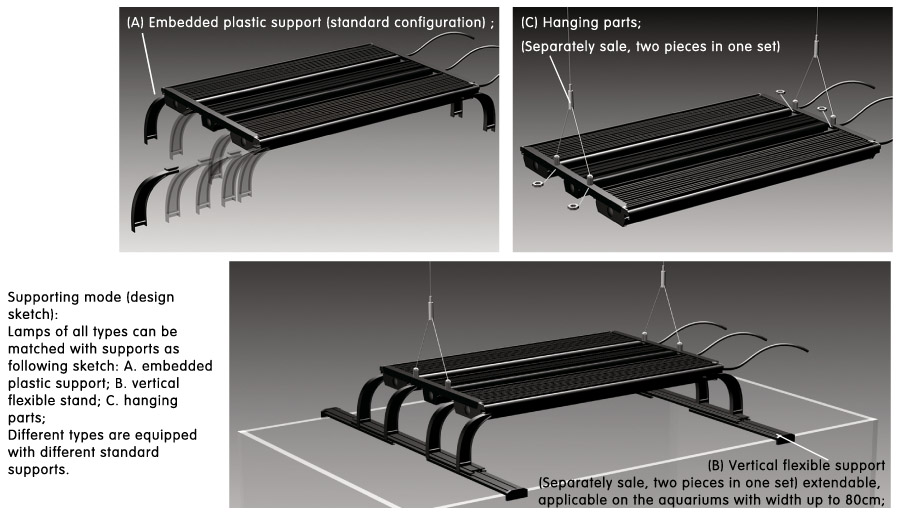 (A) Embedded plastic support (standard configuration) ;

(C) Hanging parts;
(Separately sale, two pieces in one set)

Supporting mode (design sketch):
Lamps of all types can be matched with supports as following sketch: A. embedded plastic support; B. vertical flexible stand; C. hanging parts;
Different types are equipped with different standard supports.

(B) Vertical flexible support
(Separately sale, two pieces in one set) extendable, applicable on the aquariums with width up to 80cm;