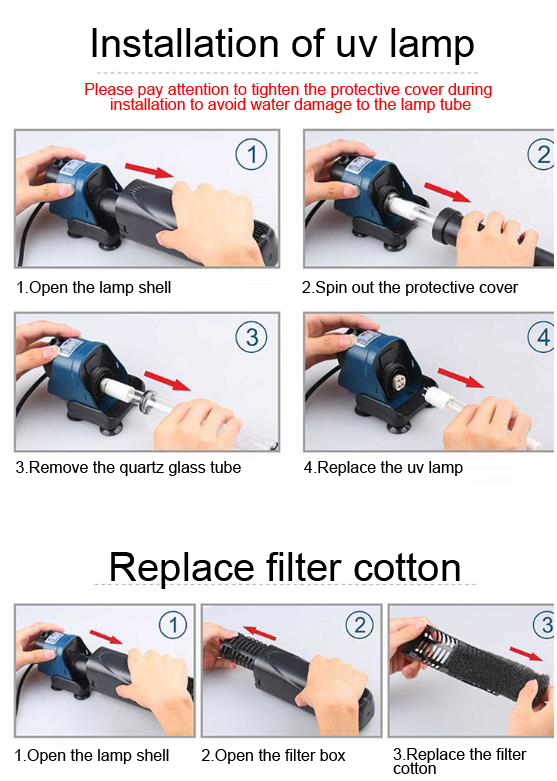 Installation of uv lamp

Please pay attention to tighten the protective cover during installation to avoid water damage to the lamp tube

1

1.Open the lamp shell

2

2.Spin out the protective cover

3

3.Remove the quartz glass tube

4

4.Replace the uv lamp

Replace filter cotton

1

1.Open the lamp shell

2

2.Open the filter box

3

3.Replace the filter cotton