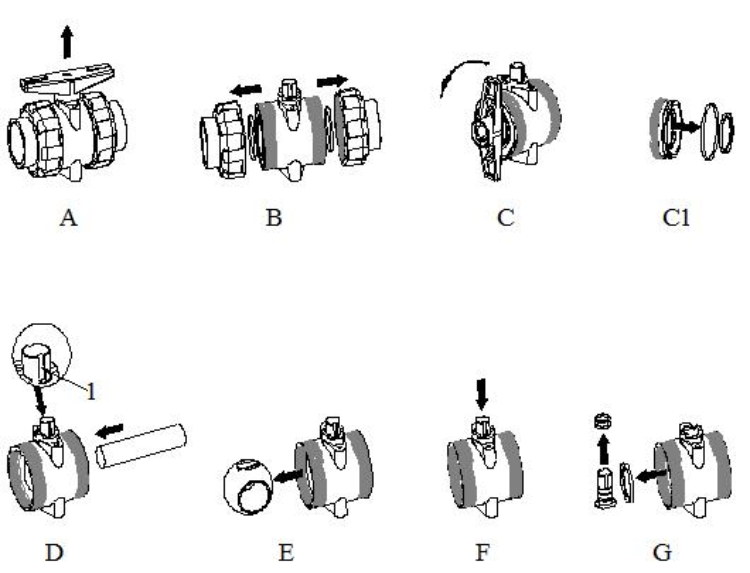 A

B

C

C1

1

D

E

F

G